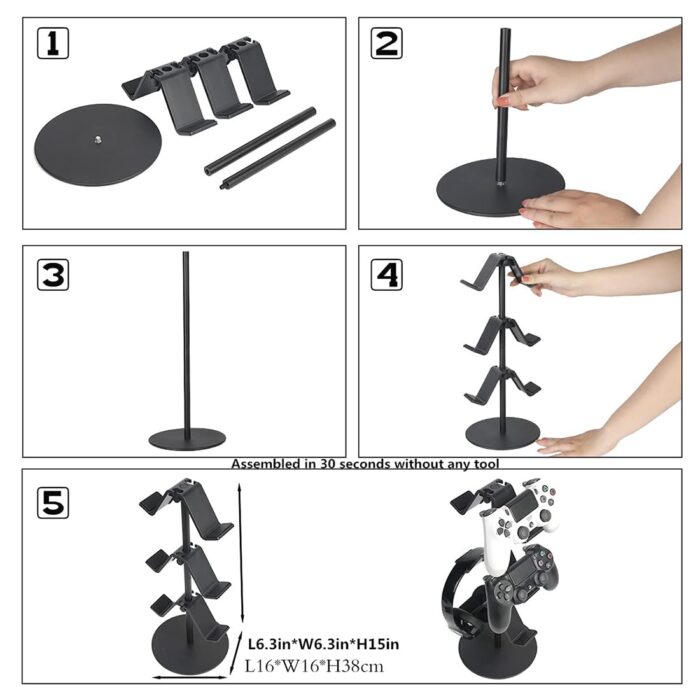 1

2

3

4

Assembled in 30 seconds without any tool

5

L6.3in*W6.3in*H15in
L16*W16*H38cm